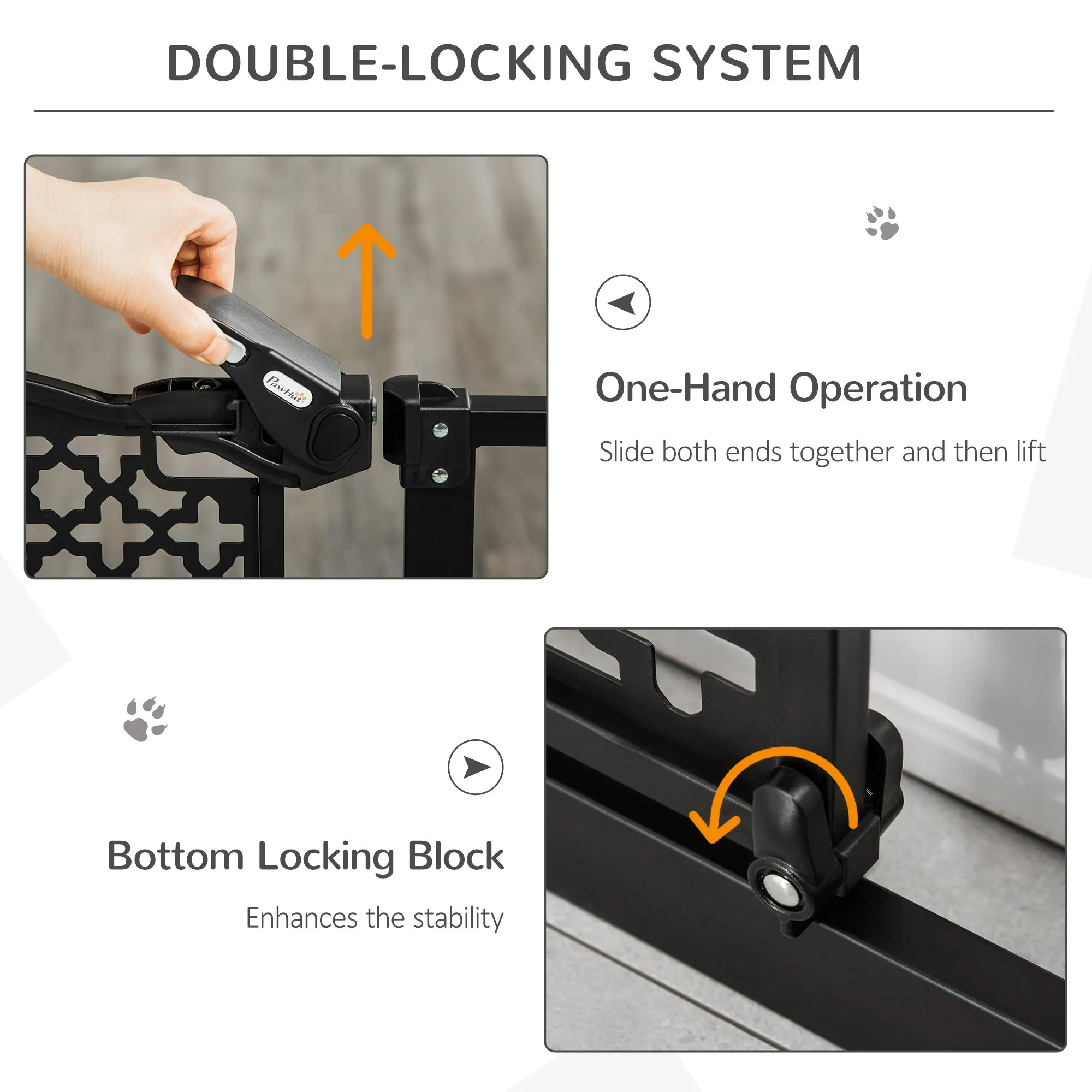 DOUBLE-LOCKING SYSTEM

PawHut

One-Hand Operation

Slide both ends together and then lift

Bottom Locking Block

Enhances the stability