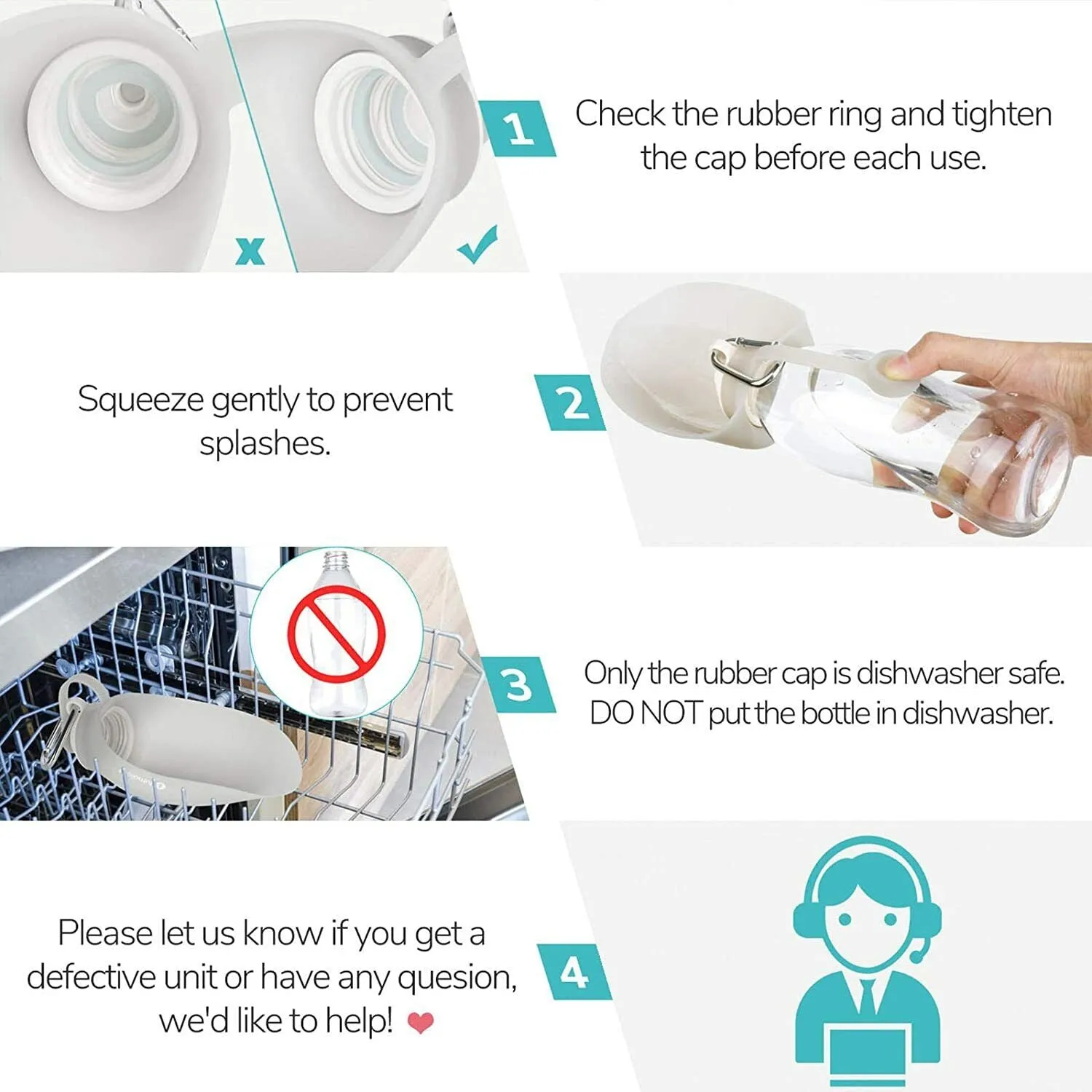 x

1

Check the rubber ring and tighten the cap before each use.

Squeeze gently to prevent splashes.

2

3

Only the rubber cap is dishwasher safe. DO NOT put the bottle in dishwasher.

Please let us know if you get a defective unit or have any quesion, we'd like to help!

4